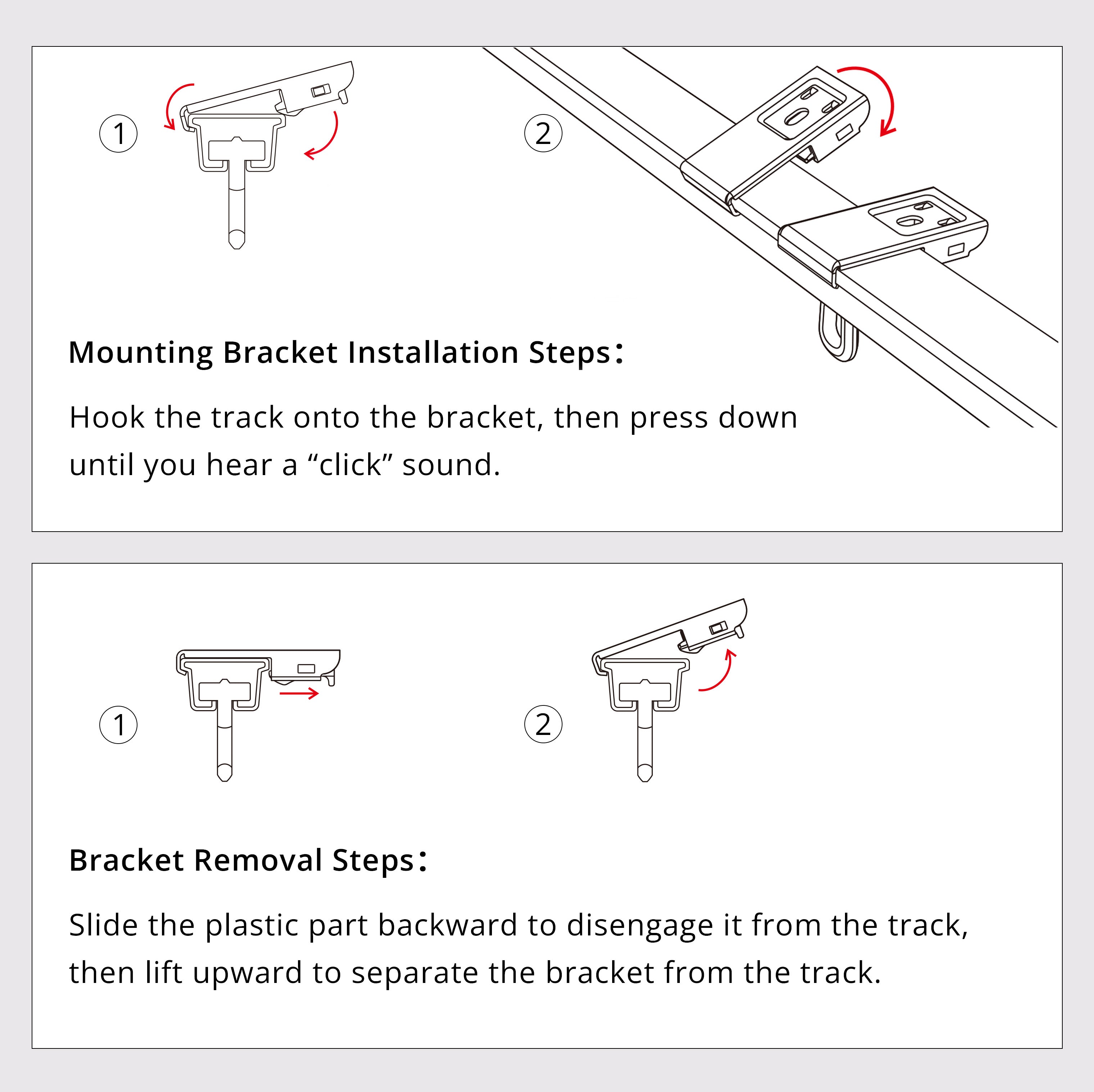 ①

②

Mounting Bracket Installation Steps：

Hook the track onto the bracket, then press down until you hear a “click” sound.

①

②

Bracket Removal Steps：

Slide the plastic part backward to disengage it from the track, then lift upward to separate the bracket from the track.