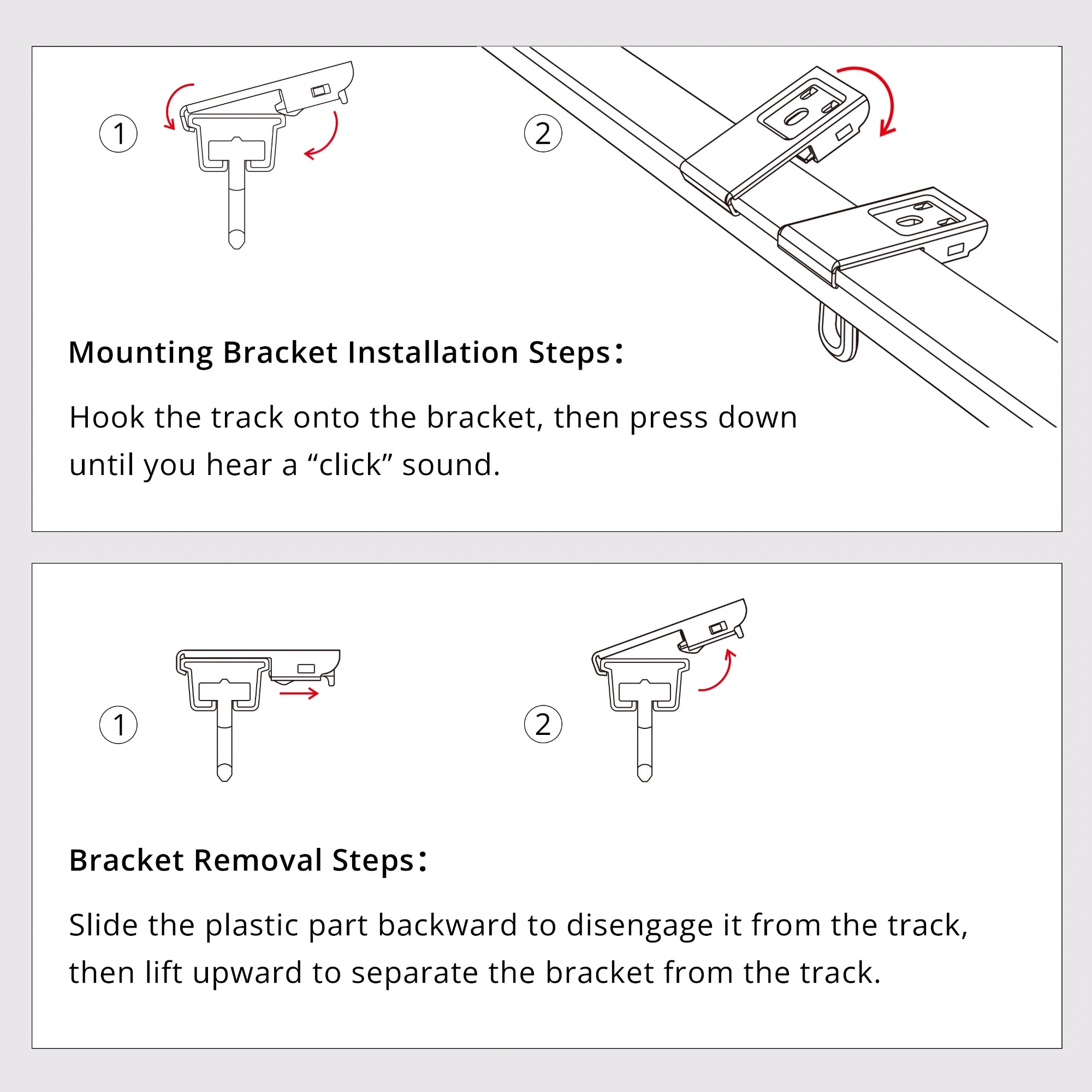 ①

②

Mounting Bracket Installation Steps：

Hook the track onto the bracket, then press down until you hear a “click” sound.

①

②

Bracket Removal Steps：

Slide the plastic part backward to disengage it from the track, then lift upward to separate the bracket from the track.