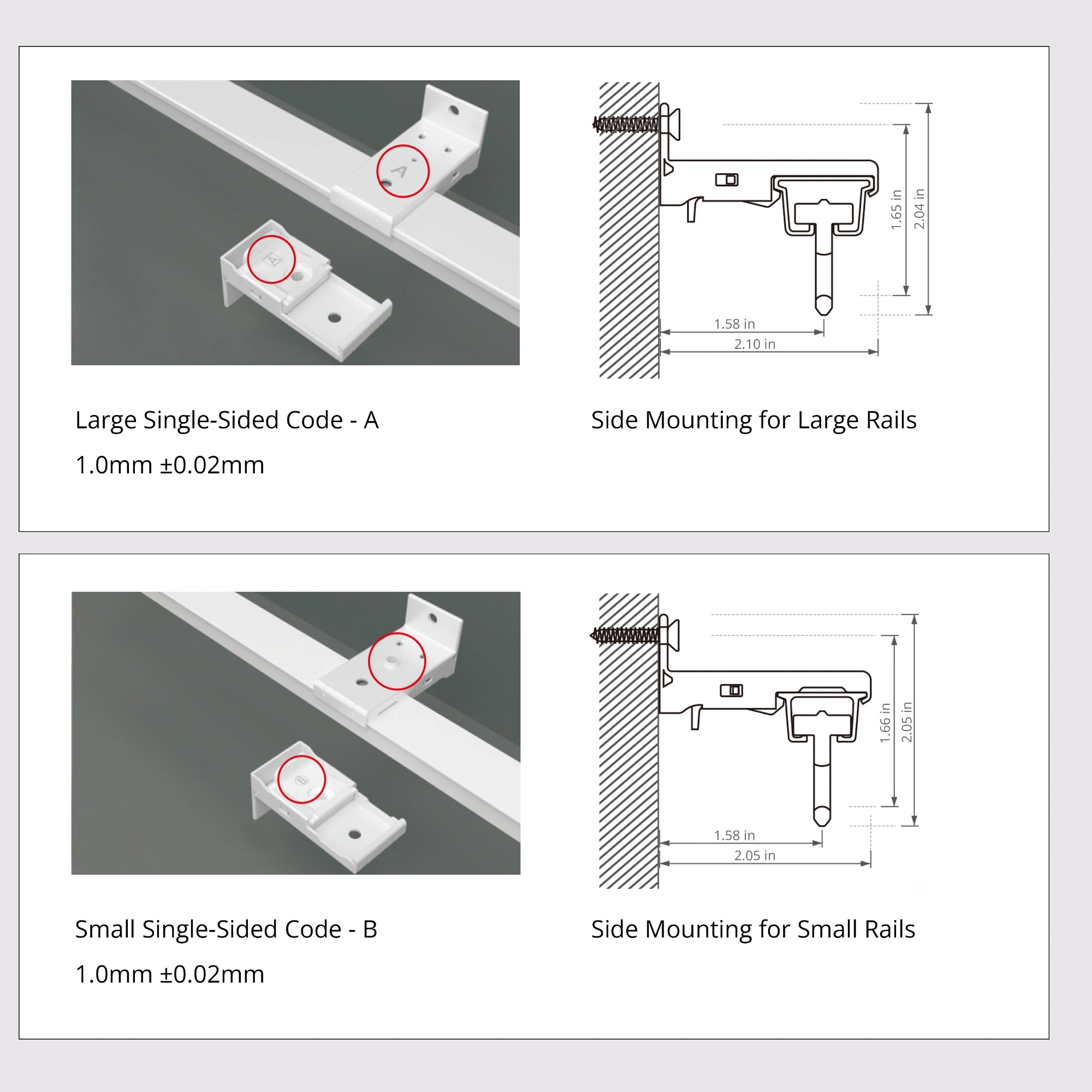 A

A

1.65 in

2.04 in

1.58 in

2.10 in

Large Single-Sided Code - A

1.0mm ±0.02mm

Side Mounting for Large Rails

B

1.66 in

2.05 in

1.58 in

2.05 in

Small Single-Sided Code - B

1.0mm ±0.02mm

Side Mounting for Small Rails