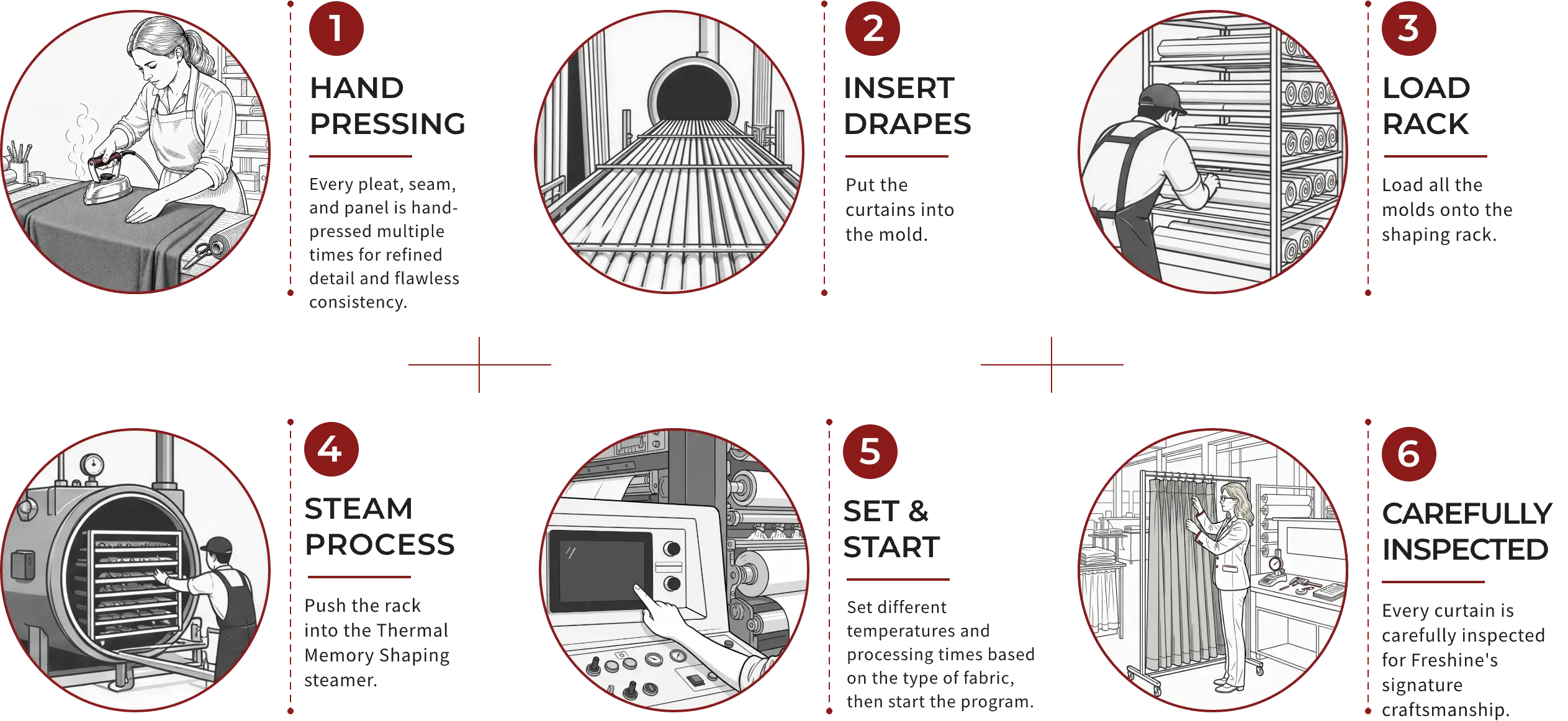 1

HAND PRESSING

Every pleat, seam, and panel is hand-pressed multiple times for refined detail and flawless consistency.

2

INSERT DRAPES

Put the curtains into the mold.

3

LOAD RACK

Load all the molds onto the shaping rack.

4

STEAM PROCESS

Push the rack into the Thermal Memory Shaping steamer.

5

SET & START

Set different temperatures and processing times based on the type of fabric, then start the program.

6

CAREFULLY INSPECTED

Every curtain is carefully inspected for Freshine's signature craftsmanship.